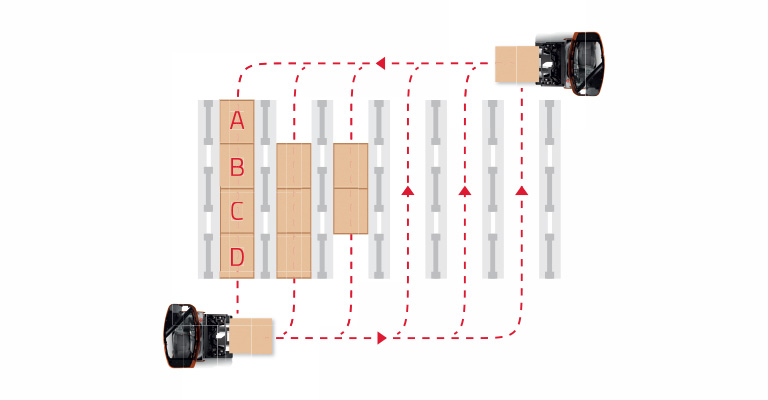 A
B
C
D